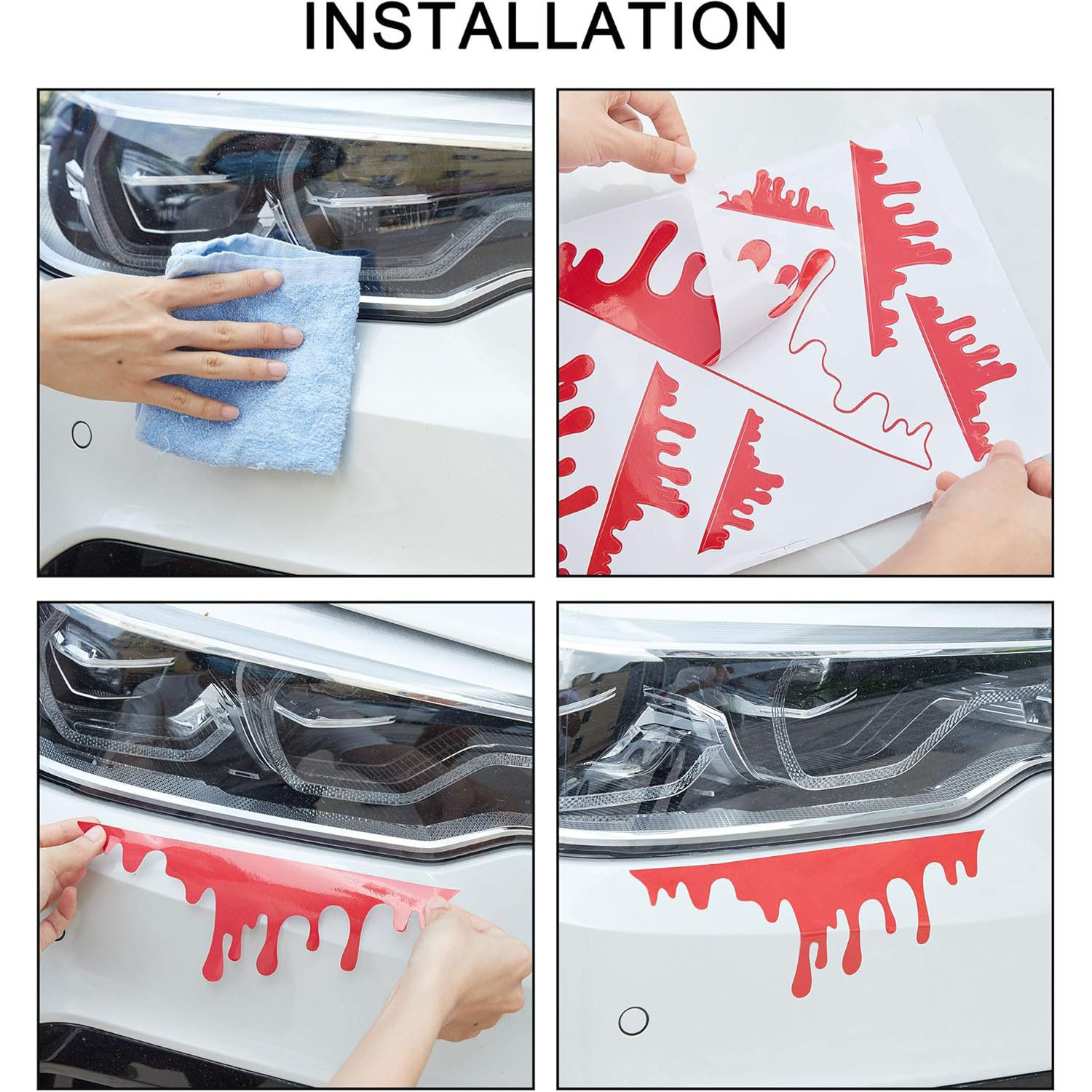 INSTALLATION